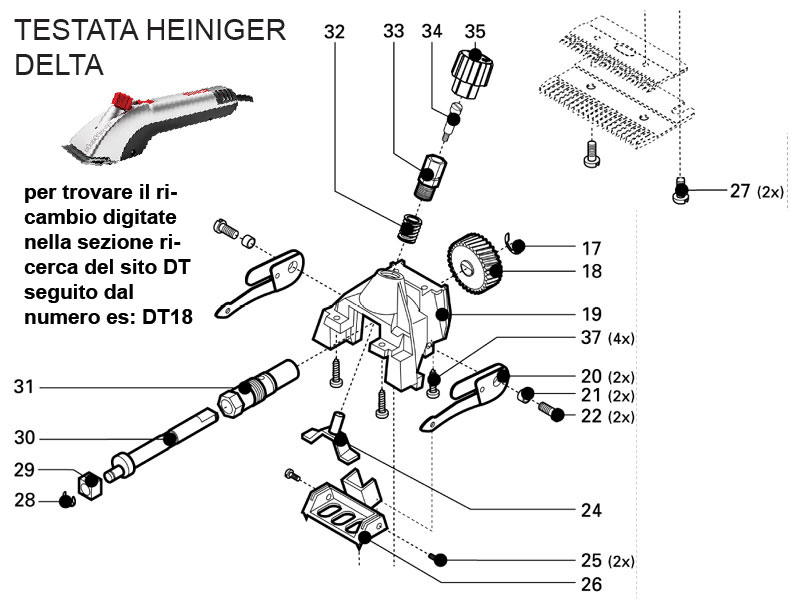 TESTATA HEINIGER DELTA

per trovare il ricambio digitate nella sezione ricerca del sito DT seguito dal numero es: DT18

32
33
34
35
27 (2x)
17
18
19
37 (4x)
20 (2x)
21 (2x)
22 (2x)
31
30
29
28
24
25 (2x)
26