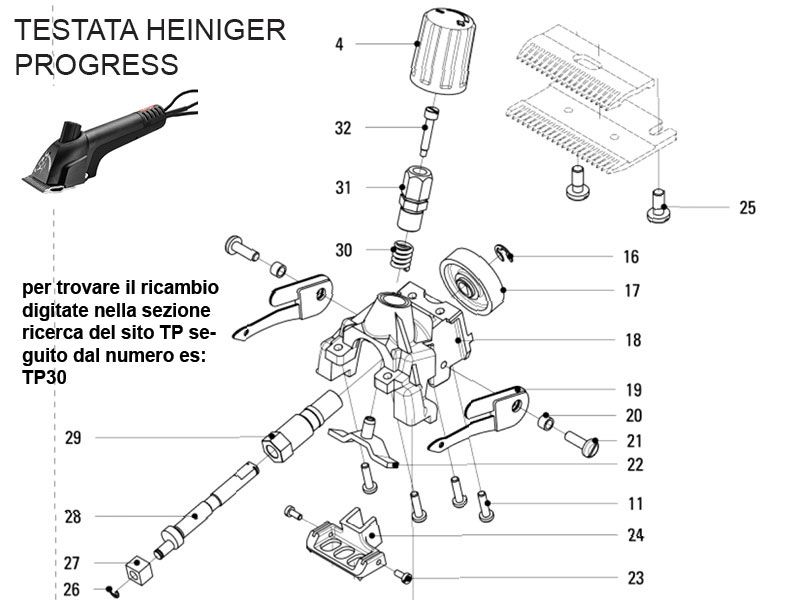 TESTATA HEINIGER PROGRESS

per trovare il ricambio digitate nella sezione ricerca del sito TP seguito dal numero es: TP30

4
32
31
30
25
16
17
18
19
20
21
22
11
24
23
29
28
27
26