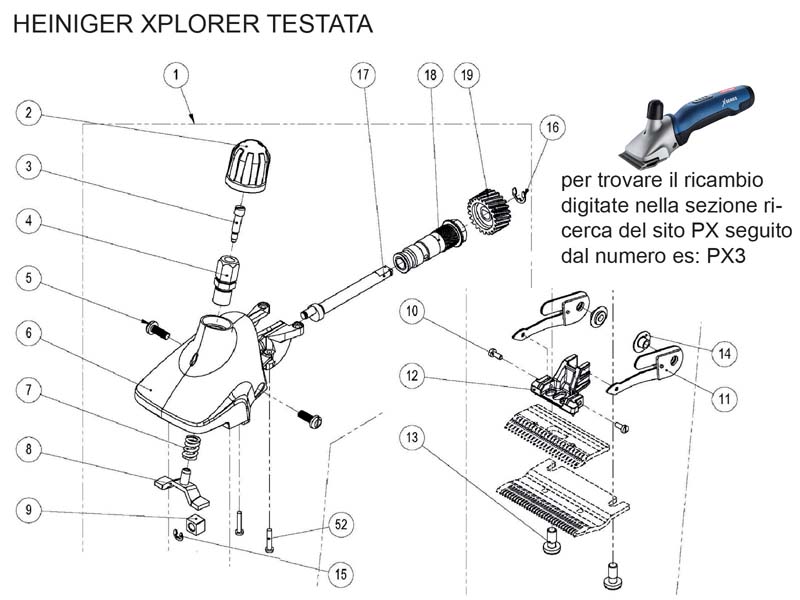 HEINIGER XPLORER TESTATA

1
2
3
4
5
6
7
8
9
17
18
19
16

per trovare il ricambio digitate nella sezione ricerca del sito PX seguito dal numero es: PX3

10
12
13
14
11
52
15