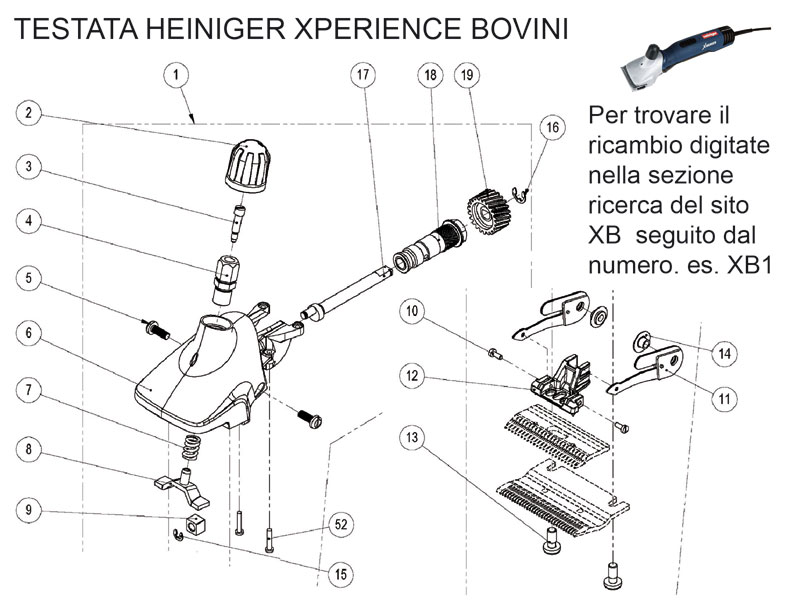 TESTATA HEINIGER XPERIENCE BOVINI

Per trovare il ricambio digitate nella sezione ricerca del sito XB seguito dal numero. es. XB1

1
2
3
4
5
6
7
8
9
17
18
19
16
10
12
13
14
11
52
15