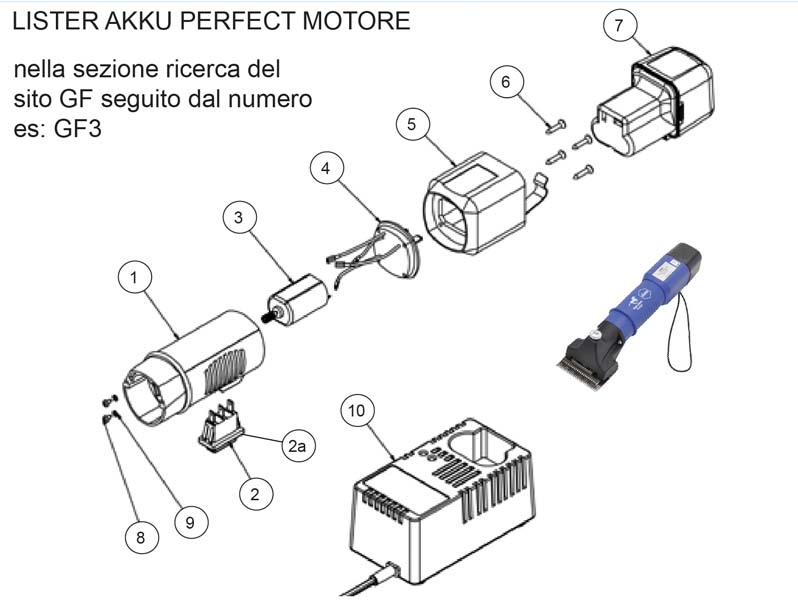 LISTER AKKU PERFECT MOTORE

nella sezione ricerca del sito GF seguito dal numero es: GF3

7
6
5
4
3
1
10
2a
2
9
8