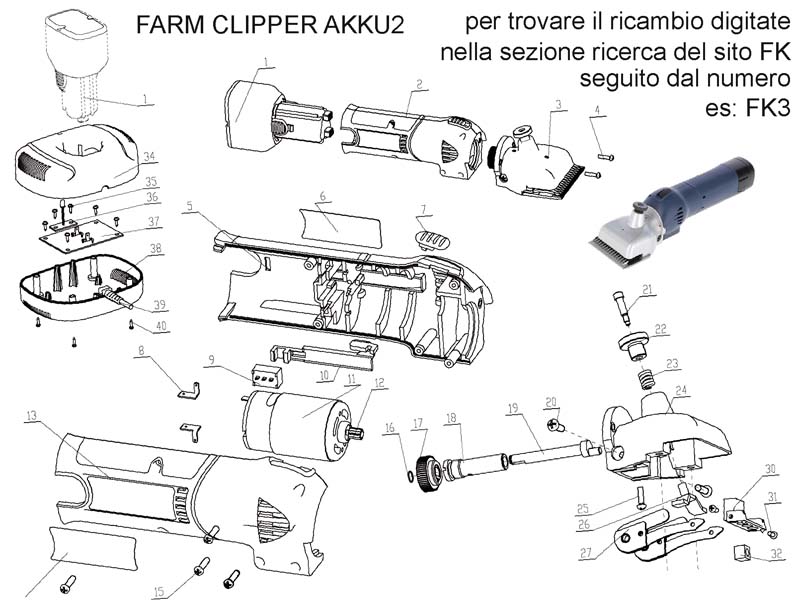 FARM CLIPPER AKKU2

per trovare il ricambio digitate nella sezione ricerca del sito FK seguito dal numero es: FK3

1
34
35
36
37
38
39
40
1
2
3
4
5
6
7
8
9
10
11
12
13
15
16
17
18
19
20
21
22
23
24
25
26
27
30
31
32