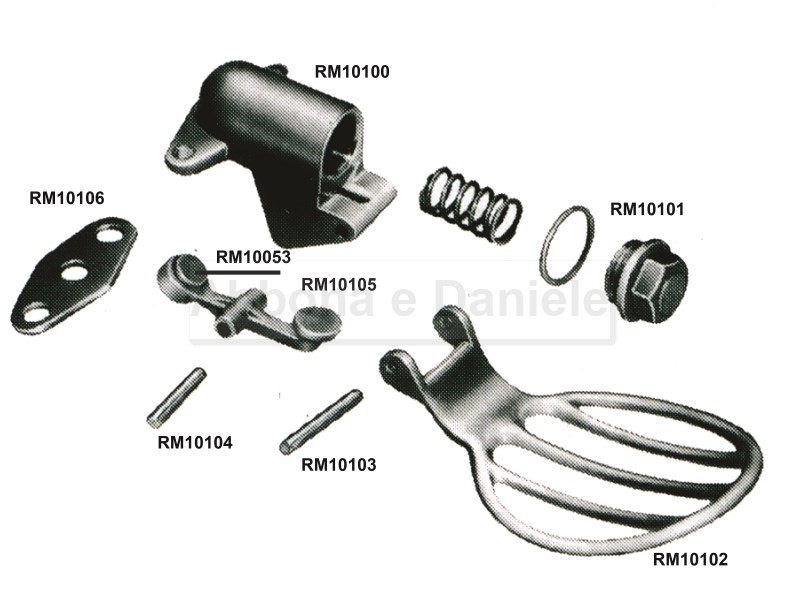 RM10100

RM10106

RM10101

RM10053

RM10105

Abbona e Daniele

RM10104

RM10103

RM10102