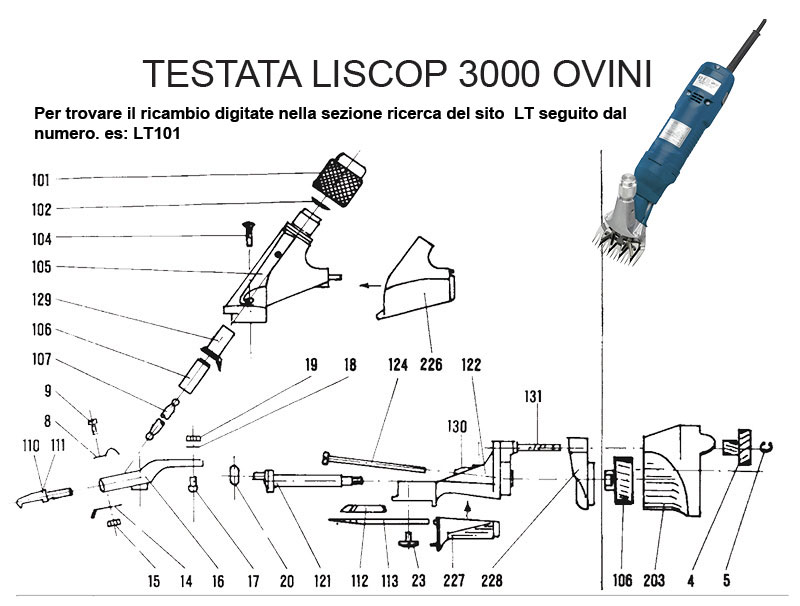 TESTATA LISCOP 3000 OVINI

Per trovare il ricambio digitate nella sezione ricerca del sito LT seguito dal numero. es: LT101

101
102
104
105
129
106
107
9
8
110
111
19
18
124
226
122
131
130
15
14
16
17
20
121
112
113
23
227
228
106
203
4
5