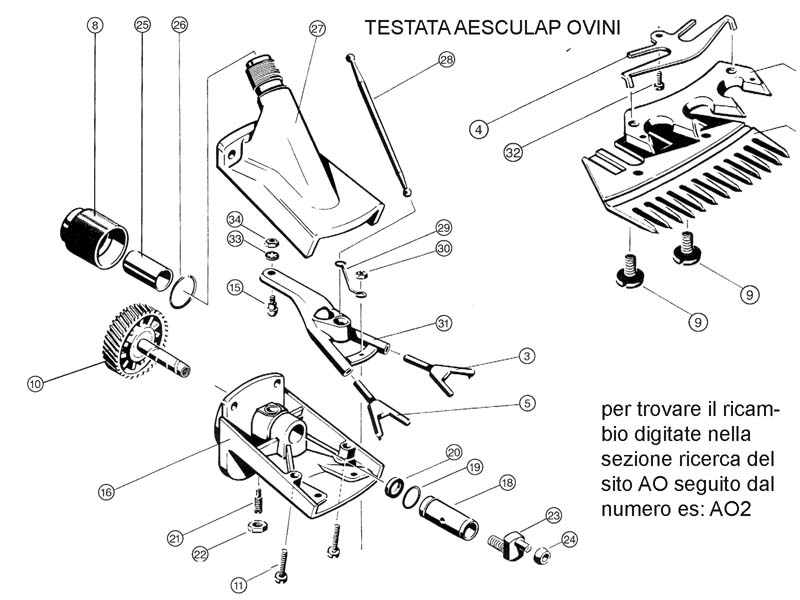 TESTATA AESCULAP OVINI

8
25
26
27
28
4
32
34
33
29
30
15
31
9
9
10
3
5
16
20
19
18
21
22
23
24
11

per trovare il ricambio digitate nella sezione ricerca del sito AO seguito dal numero es: AO2